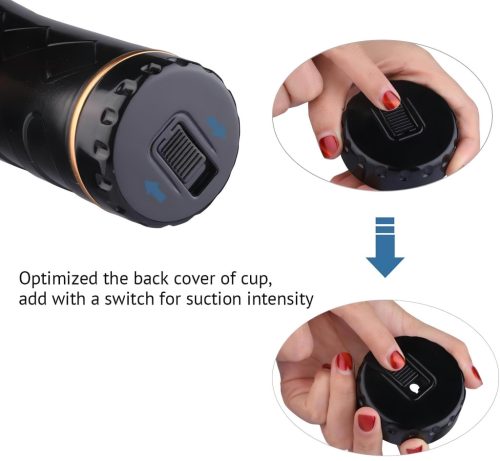 Optimized the back cover of cup,
add with a switch for suction intensity